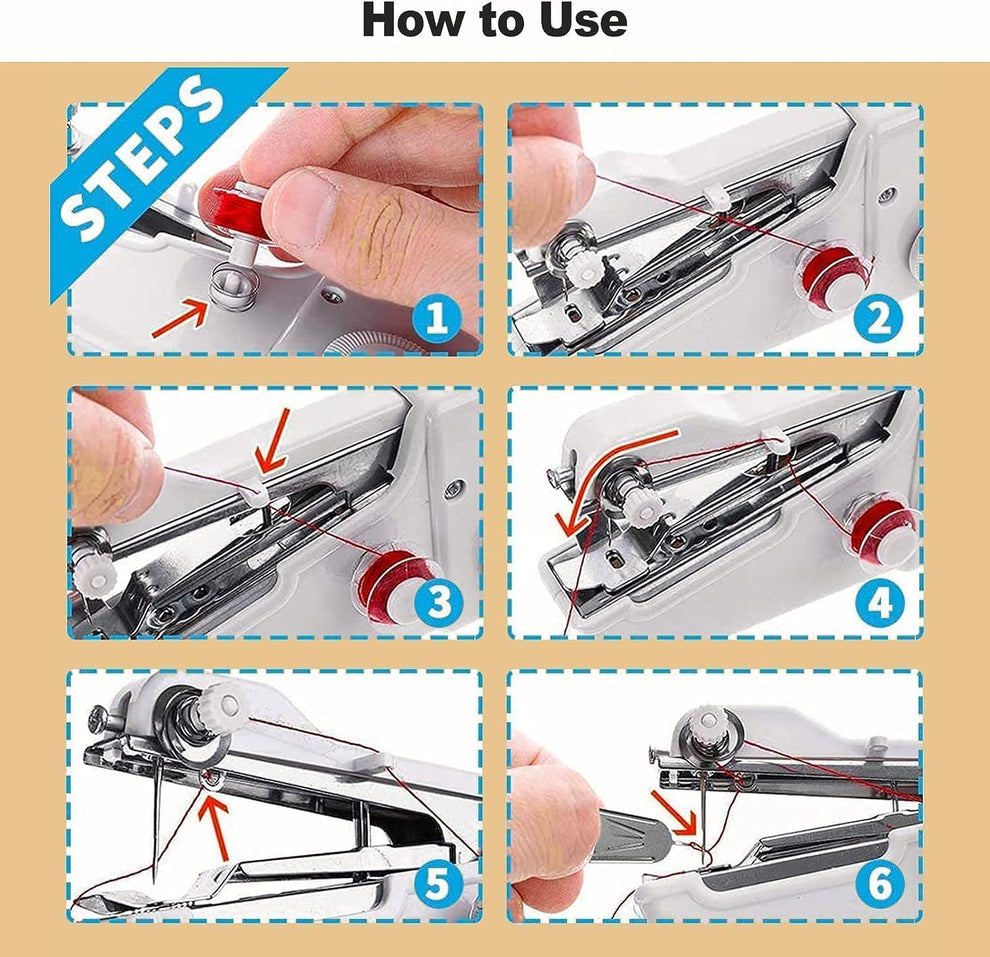 How to Use

STEPS

1

2

3

4

5

6